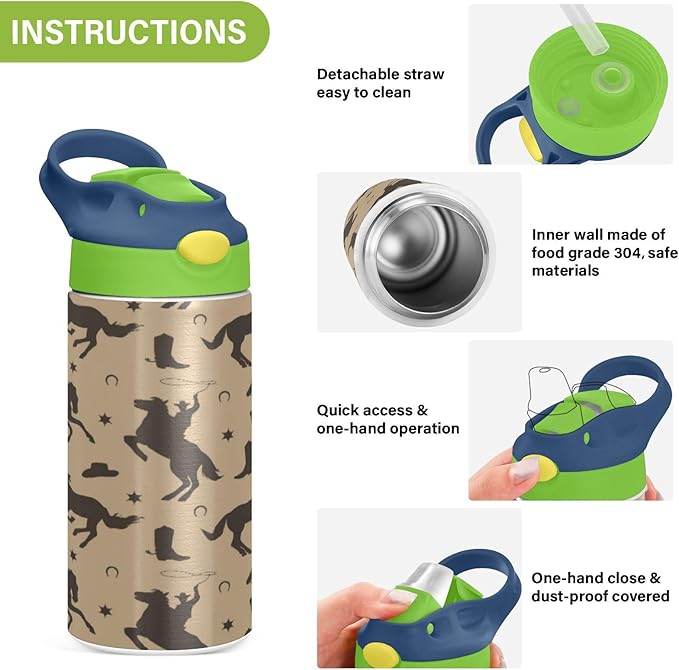 INSTRUCTIONS

Detachable straw easy to clean

Inner wall made of food grade 304, safe materials

Quick access & one-hand operation

One-hand close & dust-proof covered