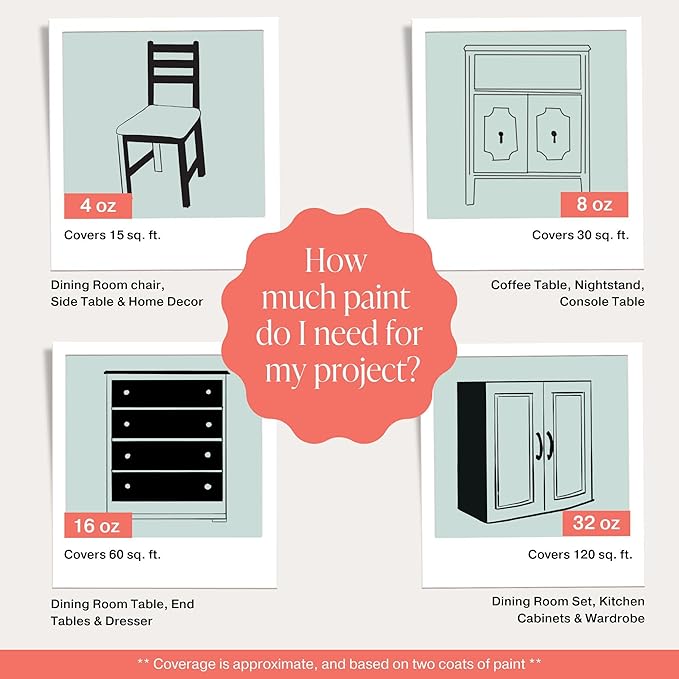 4 oz

Covers 15 sq. ft.

Dining Room chair, Side Table & Home Decor

8 oz

Covers 30 sq. ft.

Coffee Table, Nightstand, Console Table

How much paint do I need for my project?

16 oz

Covers 60 sq. ft.

Dining Room Table, End Tables & Dresser

32 oz

Covers 120 sq. ft.

Dining Room Set, Kitchen Cabinets & Wardrobe

** Coverage is approximate, and based on two coats of paint **