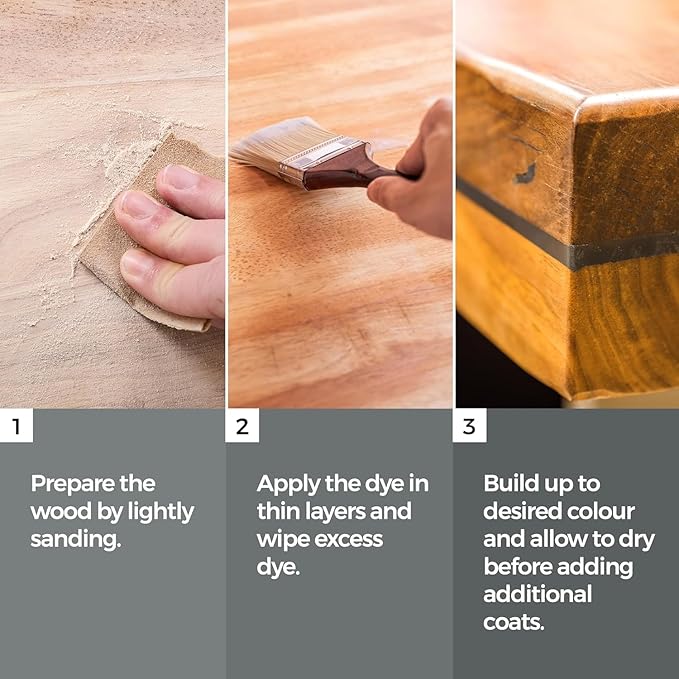 1

Prepare the wood by lightly sanding.

2

Apply the dye in thin layers and wipe excess dye.

3

Build up to desired colour and allow to dry before adding additional coats.