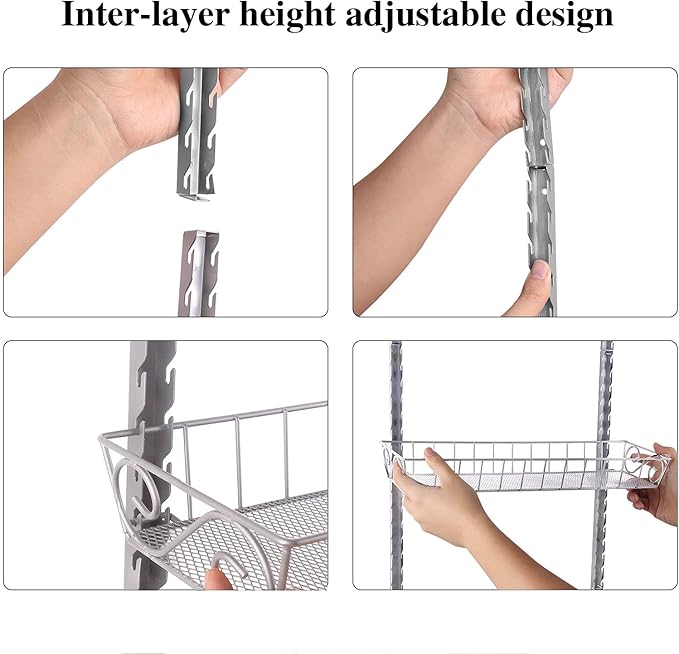 Inter-layer height adjustable design