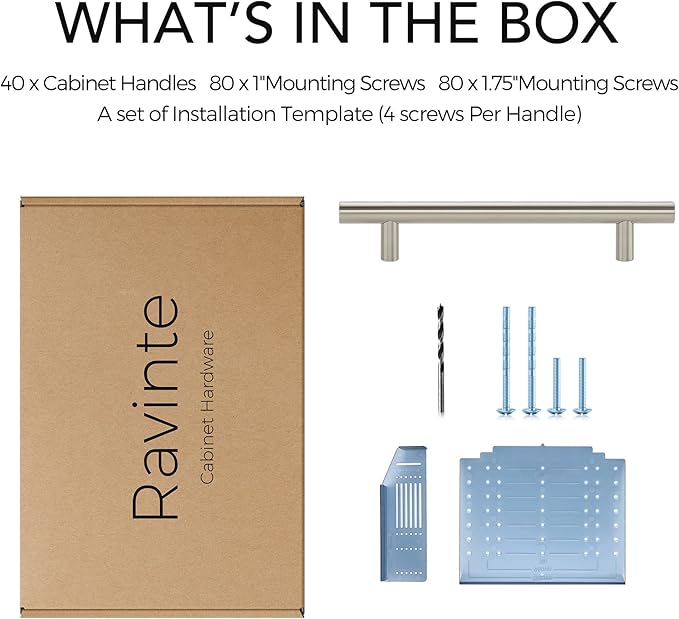 WHAT'S IN THE BOX

40 x Cabinet Handles 80 x 1"Mounting Screws 80 x 1.75"Mounting Screws
A set of Installation Template (4 screws Per Handle)

Ravinte
Cabinet Hardware