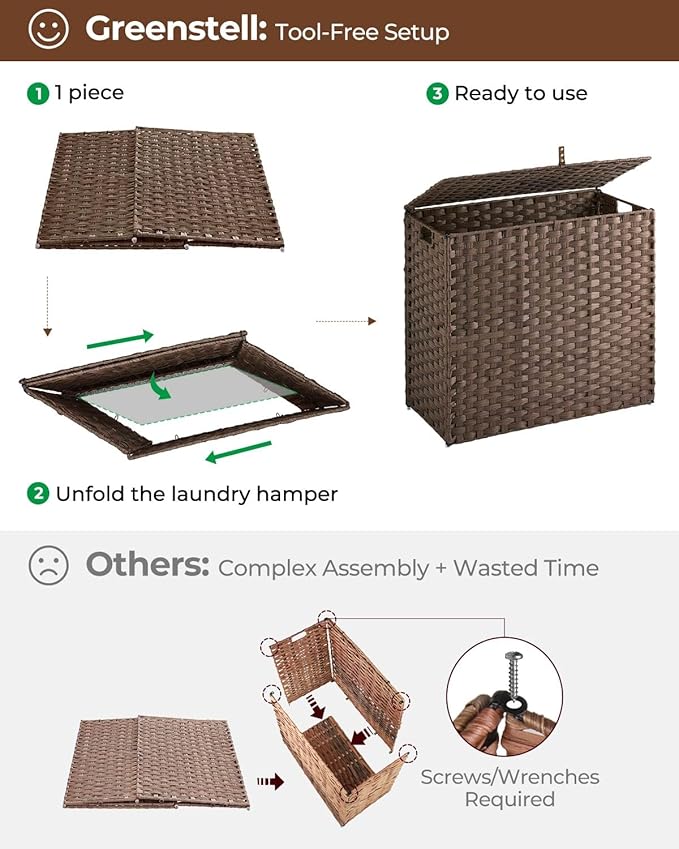 Greenstell: Tool-Free Setup

1 1 piece

3 Ready to use

2 Unfold the laundry hamper

Others: Complex Assembly + Wasted Time

Screws/Wrenches Required