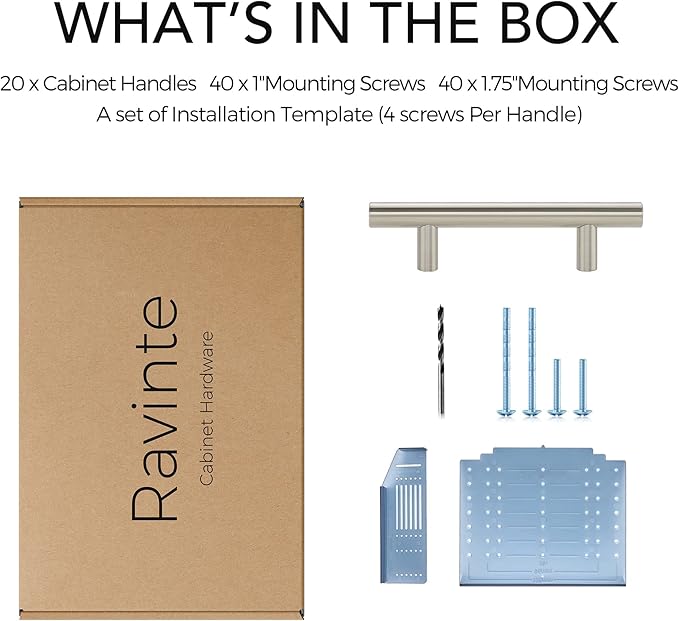 WHAT'S IN THE BOX

20 x Cabinet Handles 40 x 1"Mounting Screws 40 x 1.75"Mounting Screws
A set of Installation Template (4 screws Per Handle)

Ravinte
Cabinet Hardware