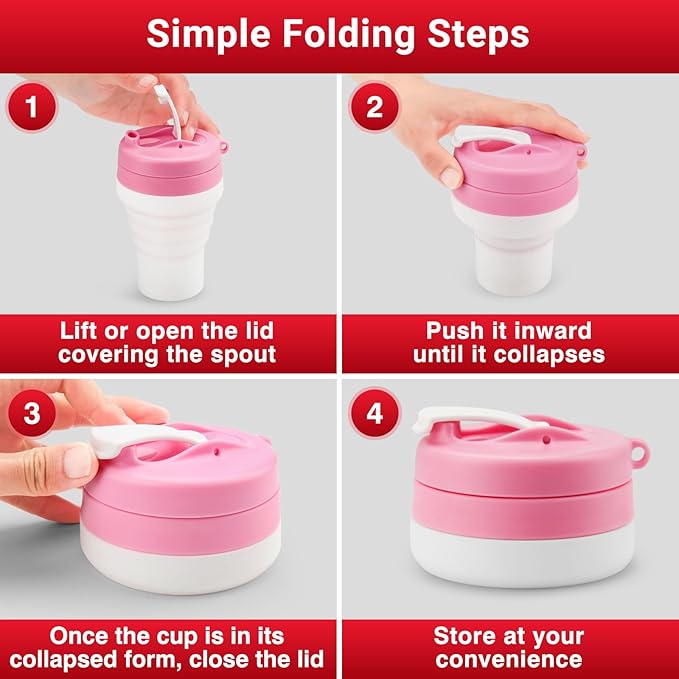 Simple Folding Steps

1

Lift or open the lid covering the spout

2

Push it inward until it collapses

3

Once the cup is in its collapsed form, close the lid

4

Store at your convenience