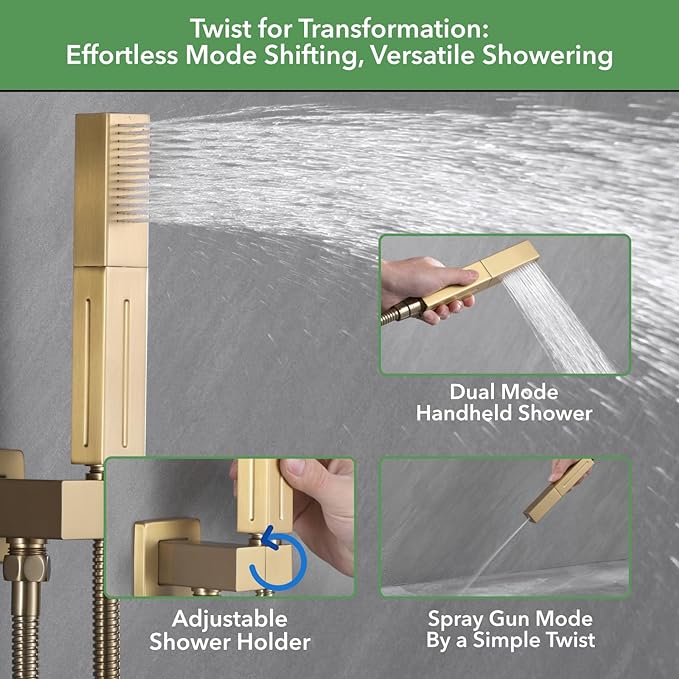 Twist for Transformation:
Effortless Mode Shifting, Versatile Showering

Dual Mode
Handheld Shower

Adjustable
Shower Holder

Spray Gun Mode
By a Simple Twist