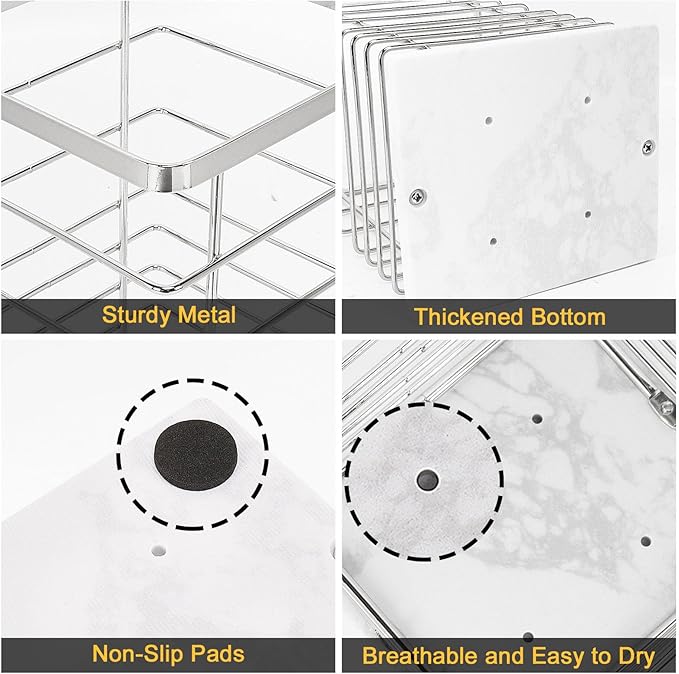 Sturdy Metal

Thickened Bottom

Non-Slip Pads

Breathable and Easy to Dry