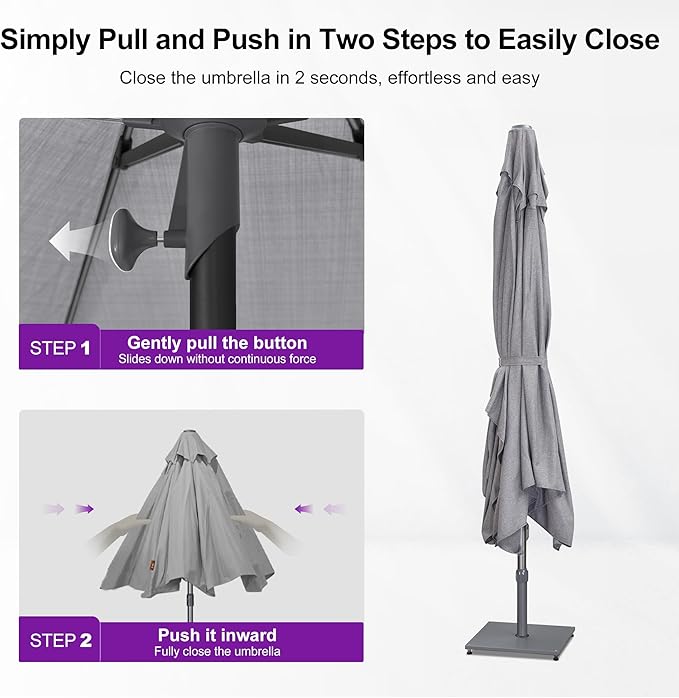 Simply Pull and Push in Two Steps to Easily Close

Close the umbrella in 2 seconds, effortless and easy

STEP 1 Gently pull the button
Slides down without continuous force

STEP 2 Push it inward
Fully close the umbrella