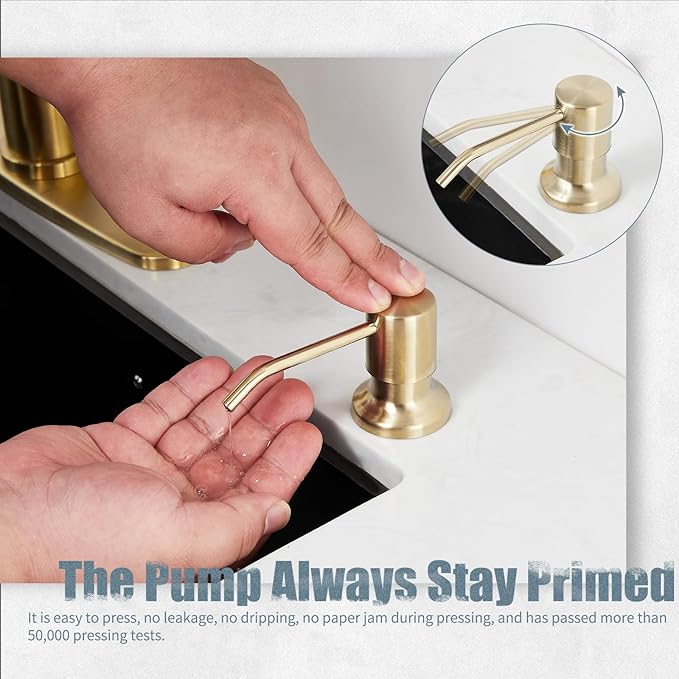 The Pump Always Stay Primed

It is easy to press, no leakage, no dripping, no paper jam during pressing, and has passed more than 50,000 pressing tests.