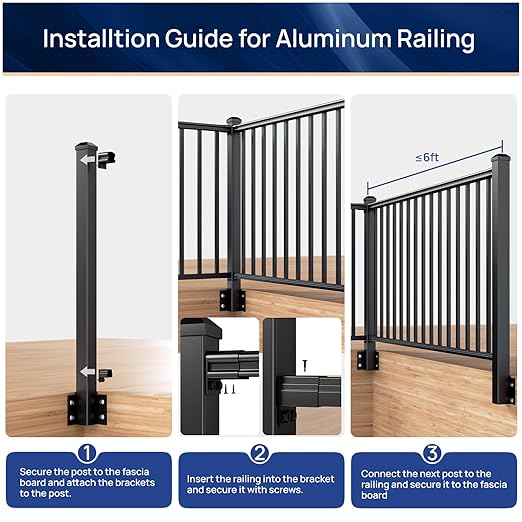 Installtion Guide for Aluminum Railing

≤6ft

1
Secure the post to the fascia board and attach the brackets to the post.

2
Insert the railing into the bracket and secure it with screws.

3
Connect the next post to the railing and secure it to the fascia board