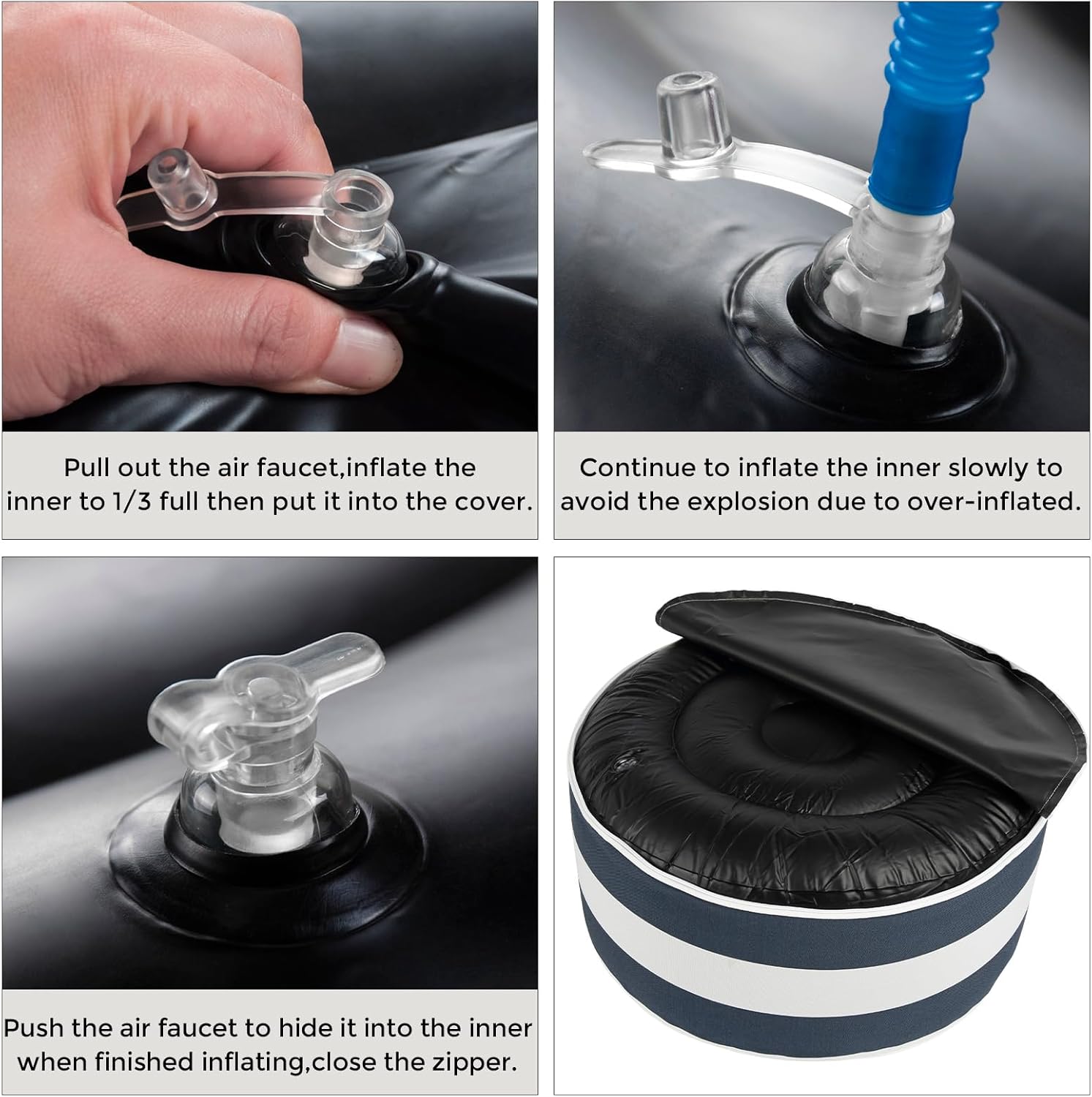 Pull out the air faucet,inflate the inner to 1/3 full then put it into the cover.

Continue to inflate the inner slowly to avoid the explosion due to over-inflated.

Push the air faucet to hide it into the inner when finished inflating,close the zipper.