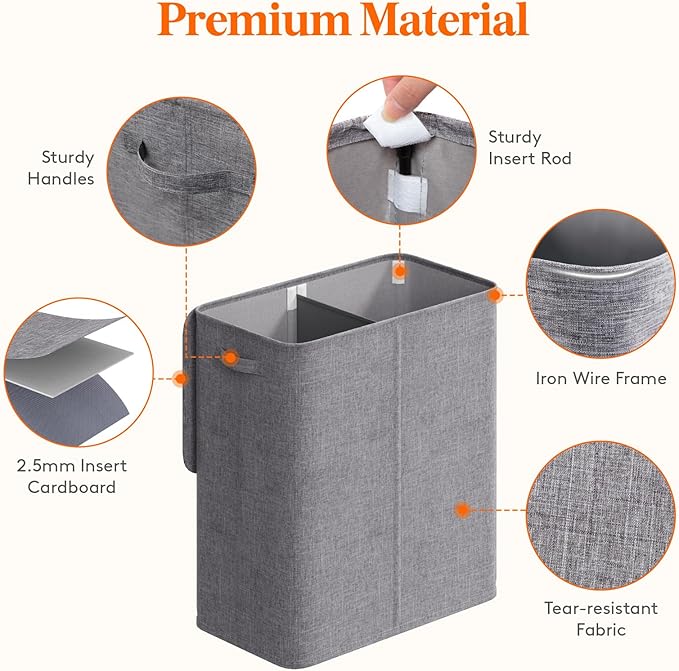 Premium Material

Sturdy Handles

Sturdy Insert Rod

Iron Wire Frame

2.5mm Insert Cardboard

Tear-resistant Fabric