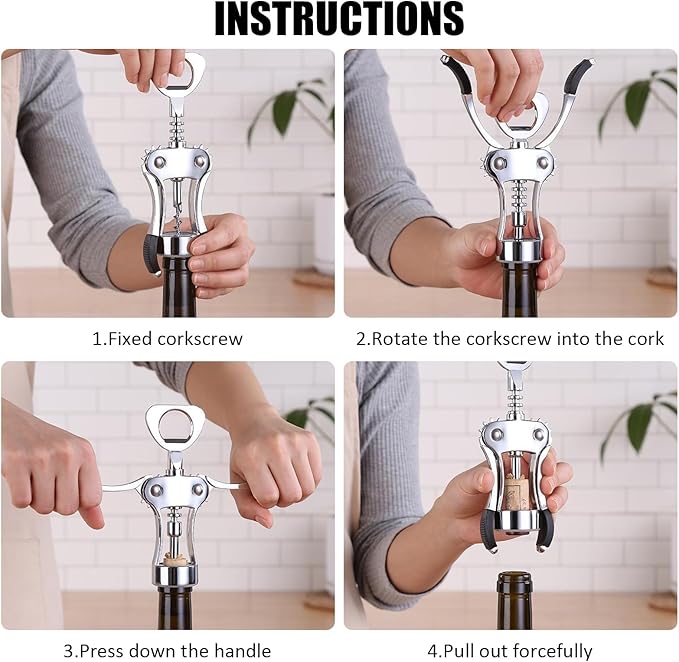 INSTRUCTIONS

1.Fixed corkscrew

2.Rotate the corkscrew into the cork

3.Press down the handle

4.Pull out forcefully