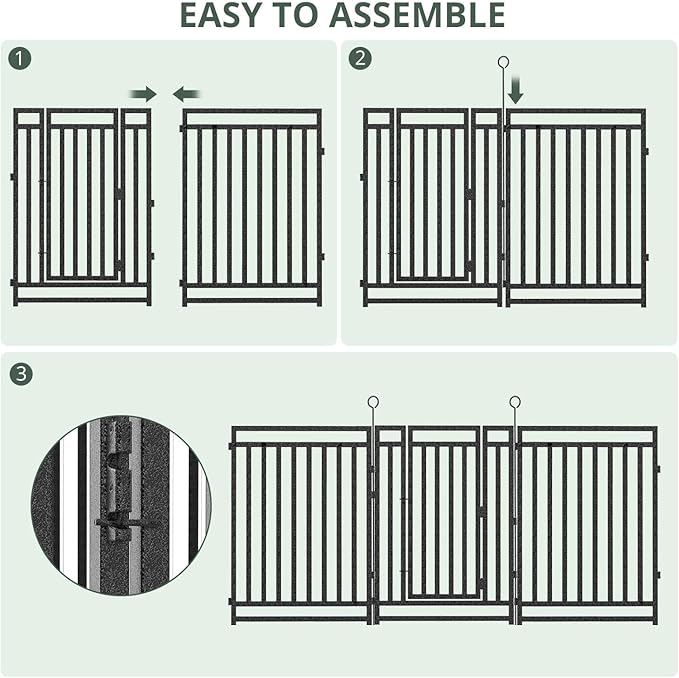 EASY TO ASSEMBLE

1

2

3