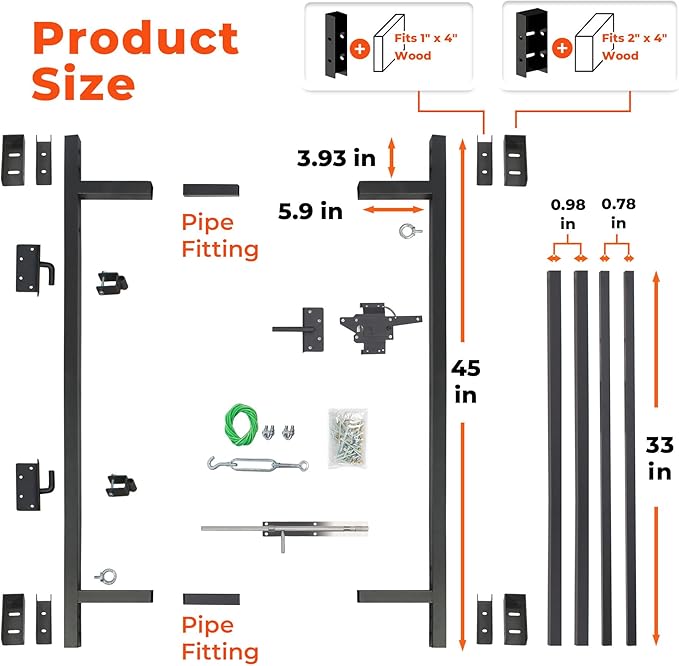 Product Size

Fits 1" x 4" Wood

Fits 2" x 4" Wood

3.93 in

5.9 in

Pipe Fitting

0.98 in

0.78 in

45 in

33 in

Pipe Fitting