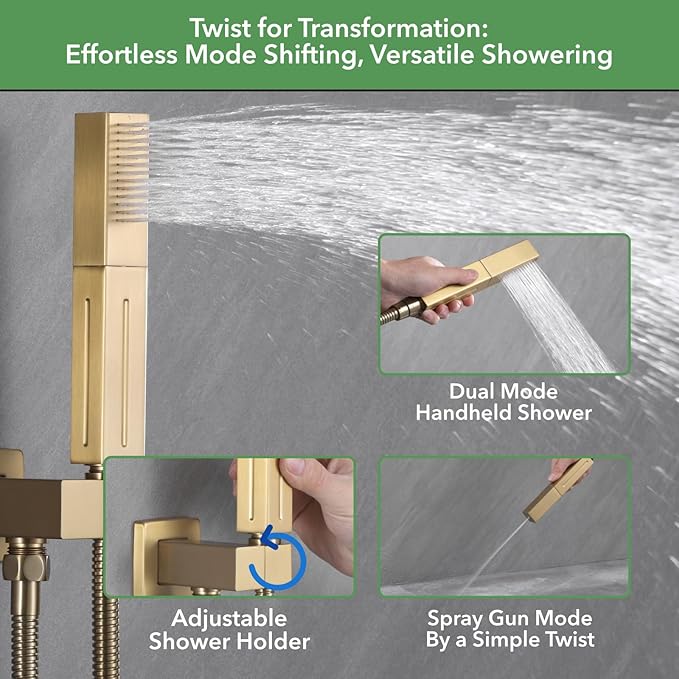 Twist for Transformation:
Effortless Mode Shifting, Versatile Showering

Dual Mode
Handheld Shower

Adjustable
Shower Holder

Spray Gun Mode
By a Simple Twist