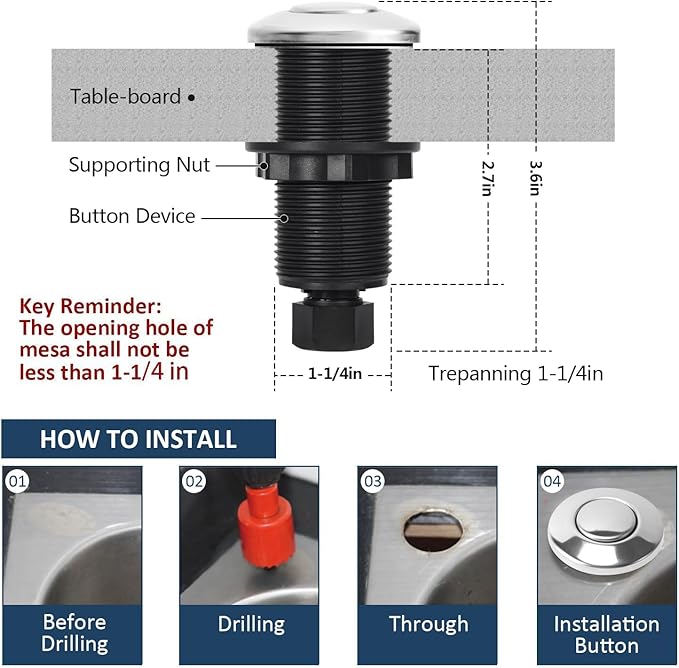 Table-board

Supporting Nut

Button Device

2.7in

3.6in

Key Reminder:
The opening hole of mesa shall not be less than 1-1/4 in

1-1/4in

Trepanning 1-1/4in

HOW TO INSTALL

01

Before Drilling

02

Drilling

03

Through

04

Installation Button