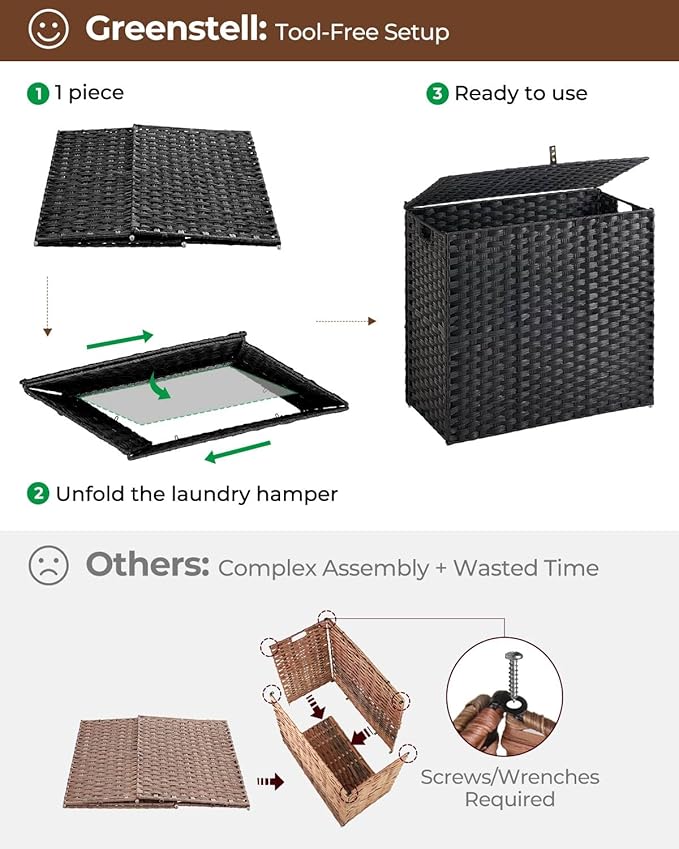 Greenstell: Tool-Free Setup

1 1 piece

3 Ready to use

2 Unfold the laundry hamper

Others: Complex Assembly + Wasted Time

Screws/Wrenches Required