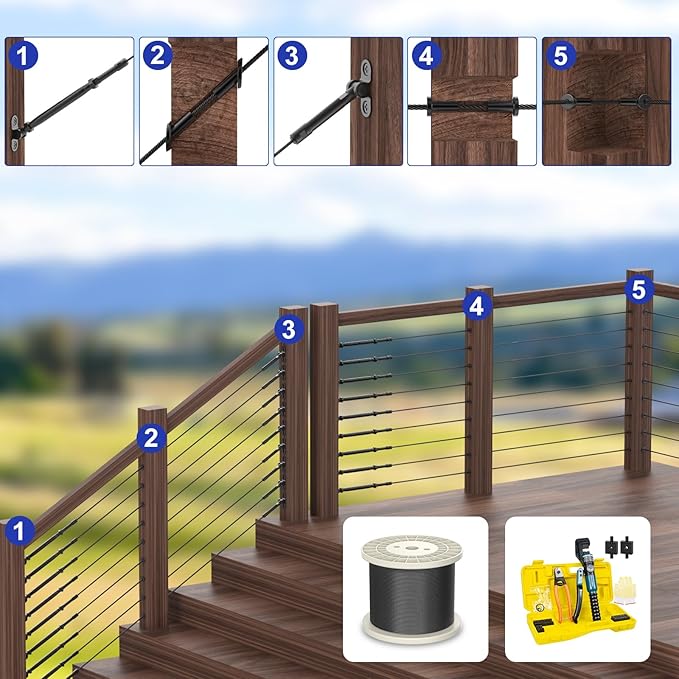 1
2
3
4
5
3
4
5
2
1