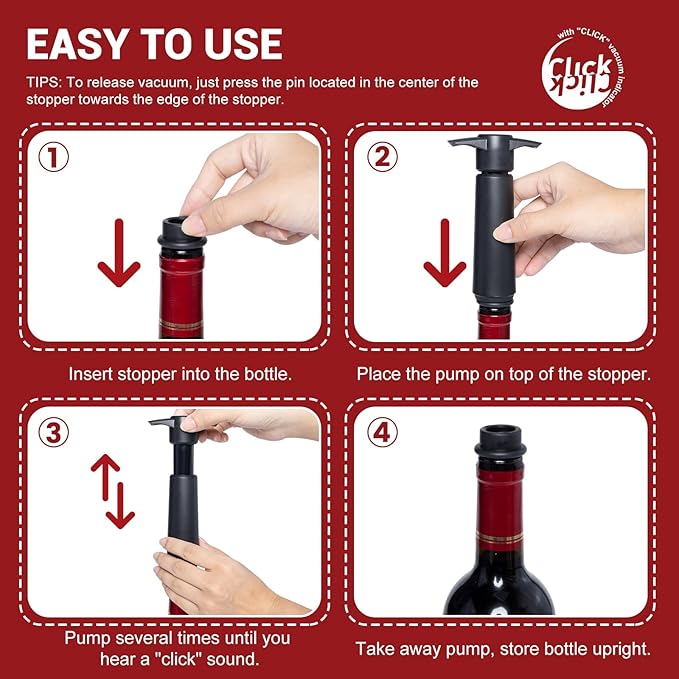 EASY TO USE

TIPS: To release vacuum, just press the pin located in the center of the stopper towards the edge of the stopper.

with "CLICK" vacuum indicator
Click
Click

①
Insert stopper into the bottle.

②
Place the pump on top of the stopper.

③
Pump several times until you hear a "click" sound.

④
Take away pump, store bottle upright.