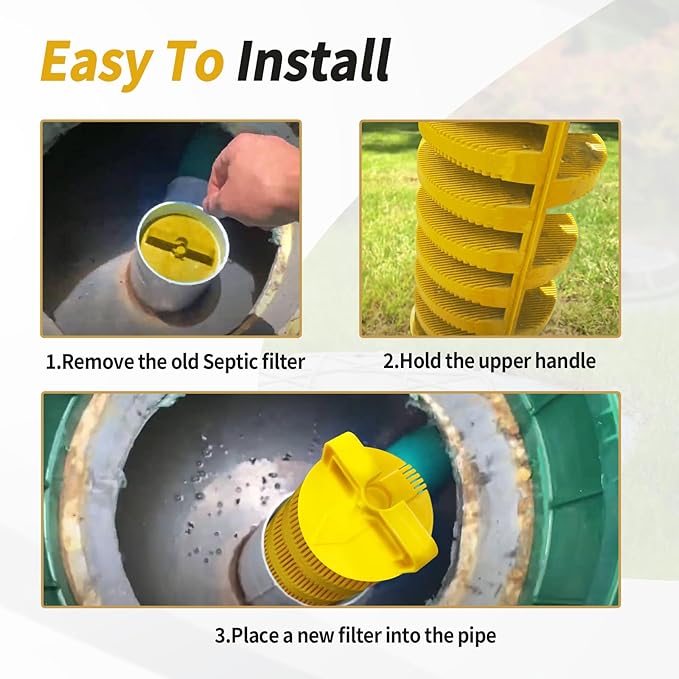 Easy To Install

1.Remove the old Septic filter

2.Hold the upper handle

3.Place a new filter into the pipe