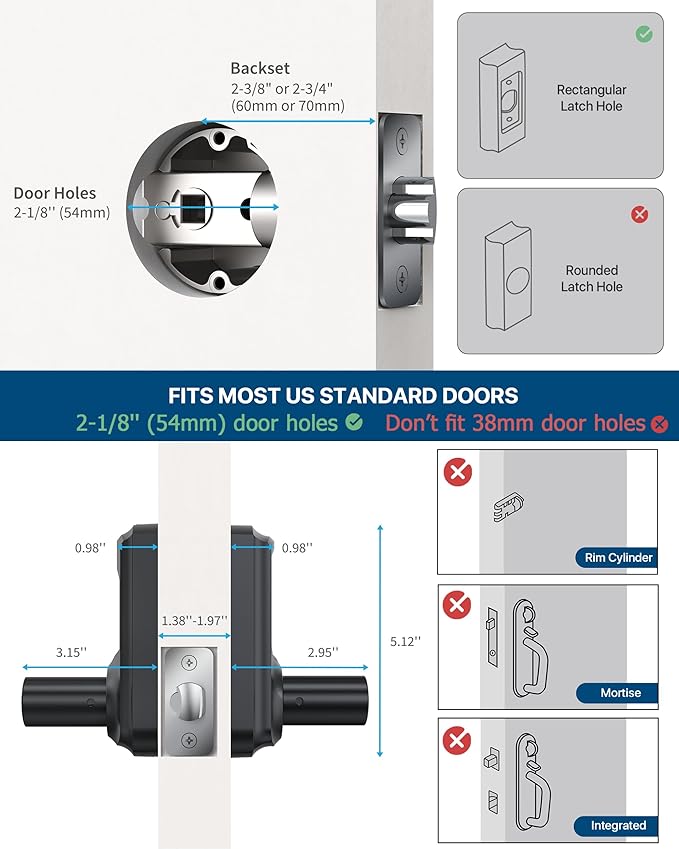 Backset
2-3/8" or 2-3/4"
(60mm or 70mm)

Door Holes
2-1/8'' (54mm)

Rectangular Latch Hole

Rounded Latch Hole

FITS MOST US STANDARD DOORS
2-1/8" (54mm) door holes
Don't fit 38mm door holes

0.98''
0.98''
1.38''-1.97''
3.15''
2.95''
5.12''

Rim Cylinder

Mortise

Integrated