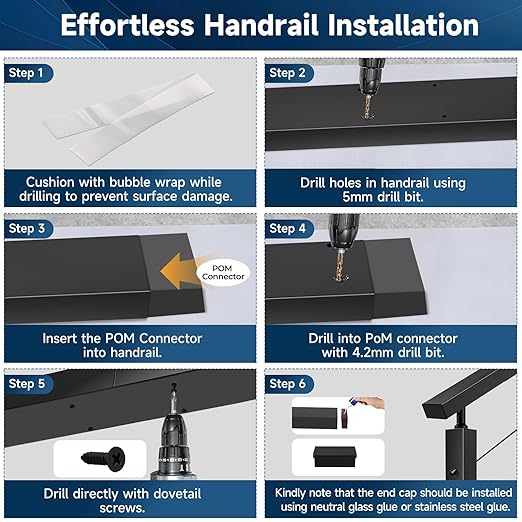 Effortless Handrail Installation

Step 1

Cushion with bubble wrap while drilling to prevent surface damage.

Step 2

Drill holes in handrail using 5mm drill bit.

Step 3

POM Connector

Insert the POM Connector into handrail.

Step 4

Drill into PoM connector with 4.2mm drill bit.

Step 5

Drill directly with dovetail screws.

Step 6

Kindly note that the end cap should be installed using neutral glass glue or stainless steel glue.