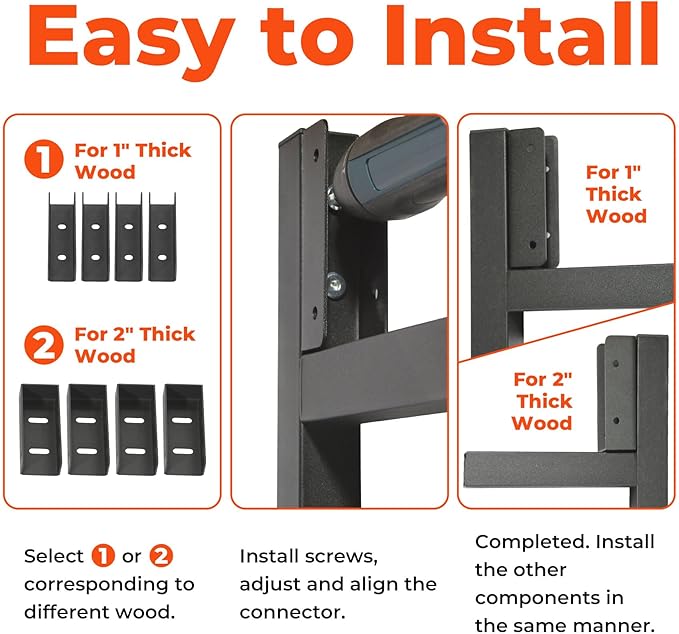 Easy to Install

1 For 1" Thick Wood

2 For 2" Thick Wood

For 1" Thick Wood

For 2" Thick Wood

Select 1 or 2 corresponding to different wood.

Install screws, adjust and align the connector.

Completed. Install the other components in the same manner.