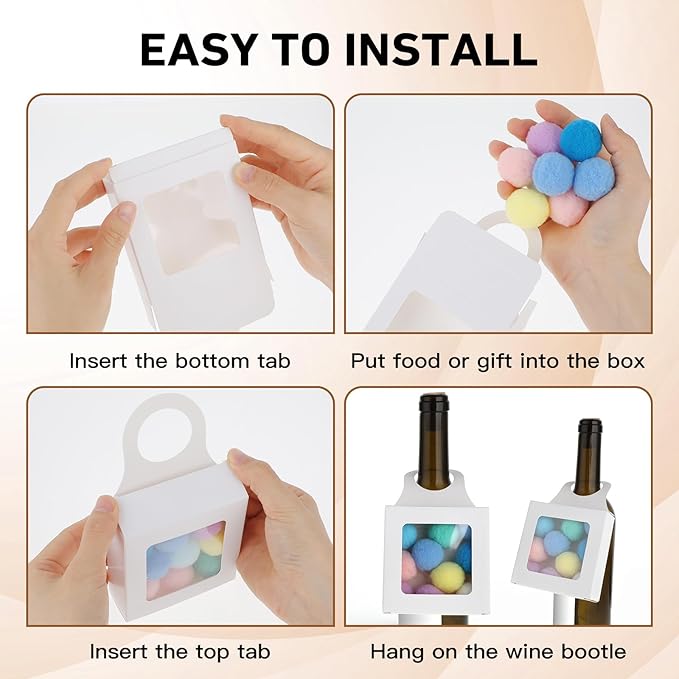 EASY TO INSTALL

Insert the bottom tab

Put food or gift into the box

Insert the top tab

Hang on the wine bootle