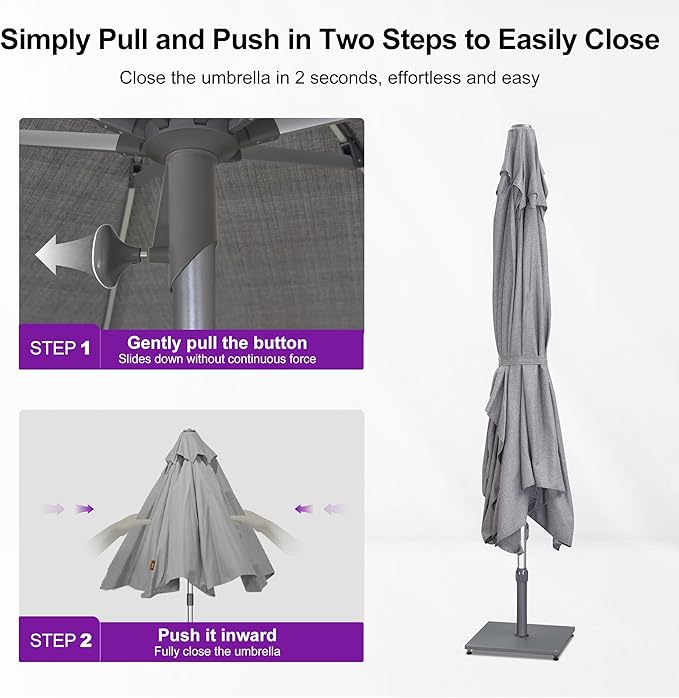 Simply Pull and Push in Two Steps to Easily Close

Close the umbrella in 2 seconds, effortless and easy

STEP 1

Gently pull the button
Slides down without continuous force

STEP 2

Push it inward
Fully close the umbrella