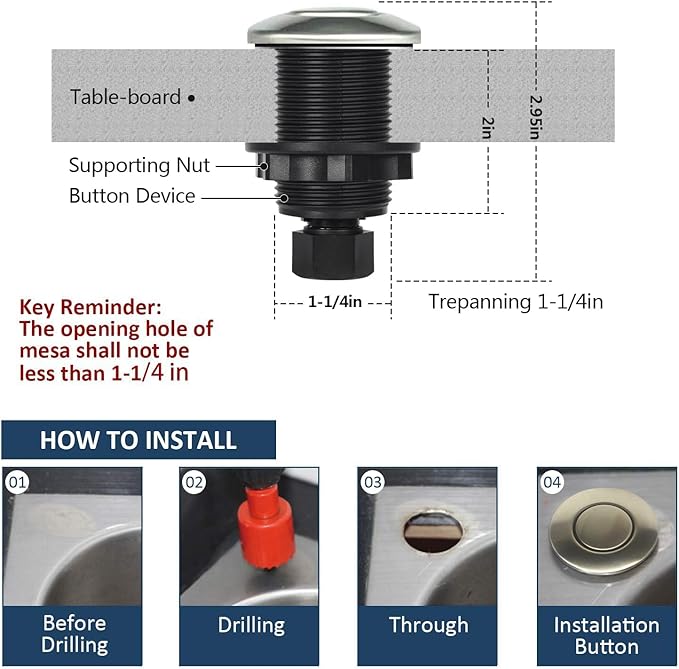 Table-board

Supporting Nut

Button Device

2in

2.95in

1-1/4in

Trepanning 1-1/4in

Key Reminder:
The opening hole of mesa shall not be less than 1-1/4 in

HOW TO INSTALL

01

Before Drilling

02

Drilling

03

Through

04

Installation Button