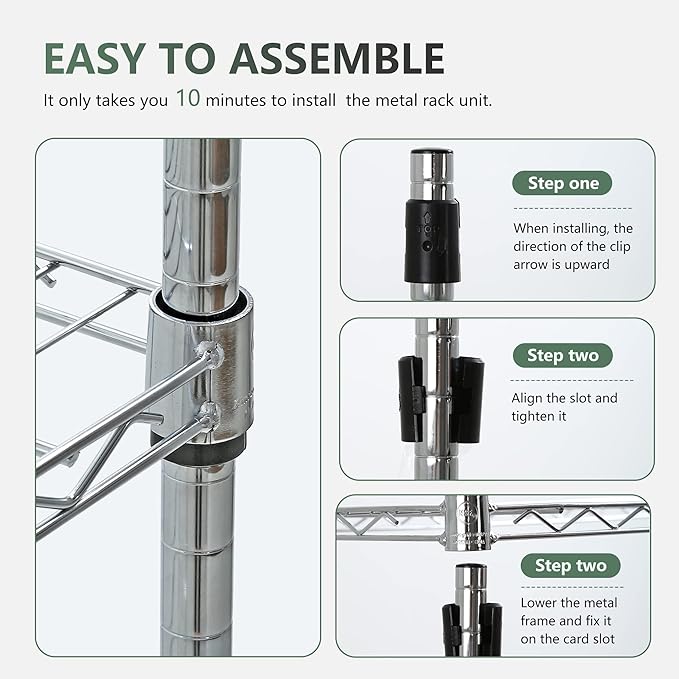 EASY TO ASSEMBLE

It only takes you 10 minutes to install the metal rack unit.

Step one

When installing, the direction of the clip arrow is upward

Step two

Align the slot and tighten it

Step two

Lower the metal frame and fix it on the card slot