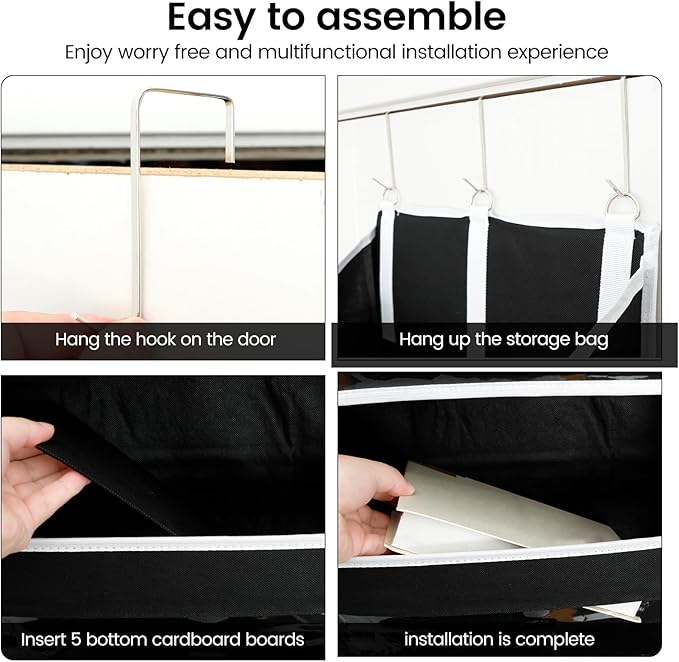 Easy to assemble

Enjoy worry free and multifunctional installation experience

Hang the hook on the door

Hang up the storage bag

Insert 5 bottom cardboard boards

installation is complete