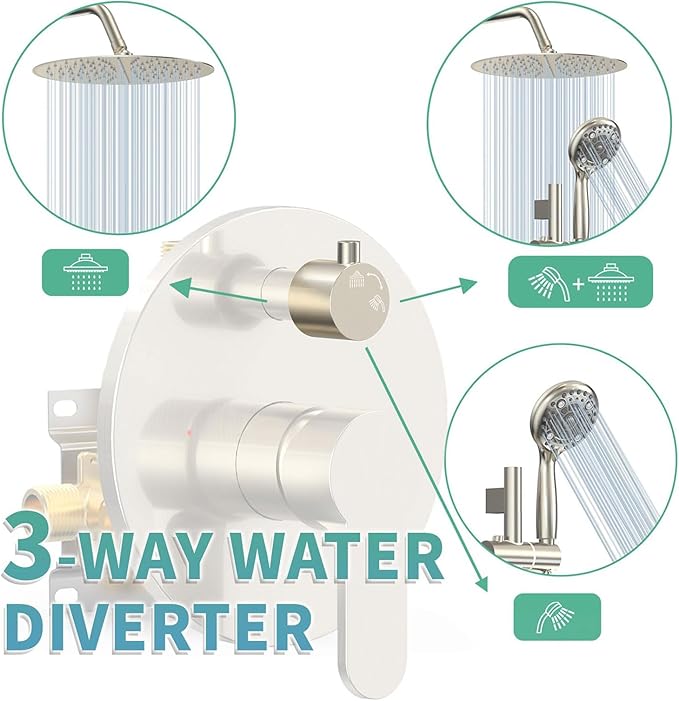 +

3-WAY WATER DIVERTER