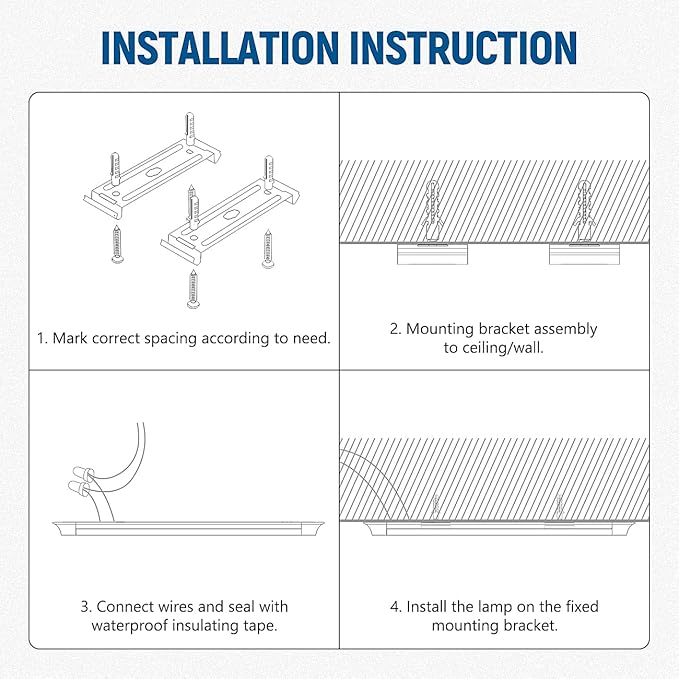 INSTALLATION INSTRUCTION

1. Mark correct spacing according to need.

2. Mounting bracket assembly to ceiling/wall.

3. Connect wires and seal with waterproof insulating tape.

4. Install the lamp on the fixed mounting bracket.