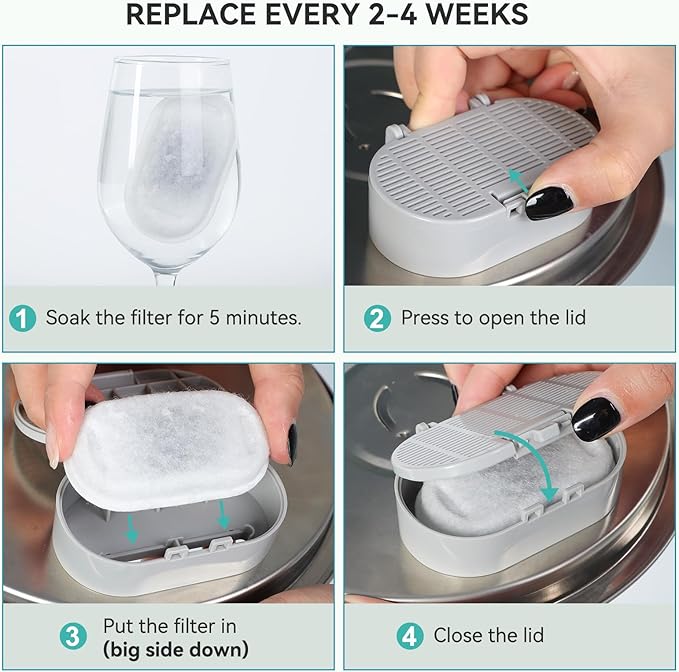 REPLACE EVERY 2-4 WEEKS

1 Soak the filter for 5 minutes.

2 Press to open the lid

3 Put the filter in
(big side down)

4 Close the lid