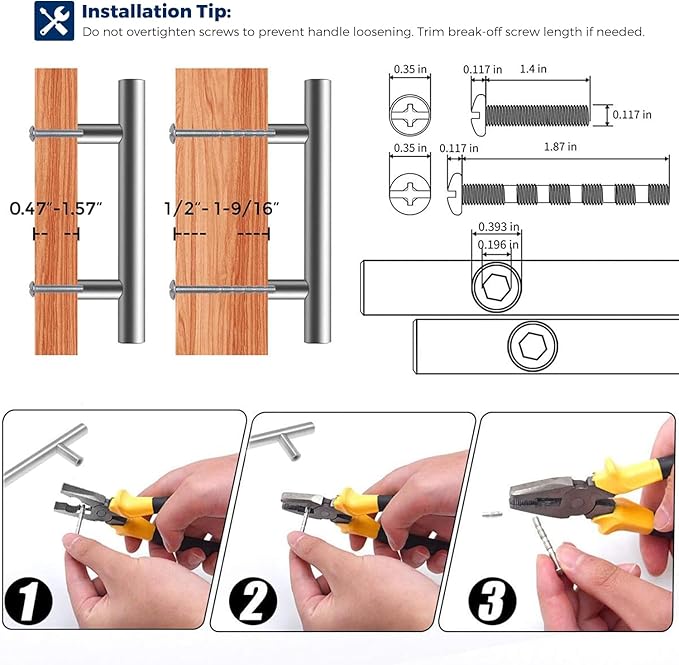 Installation Tip:
Do not overtighten screws to prevent handle loosening. Trim break-off screw length if needed.

0.47″-1.57″

1/2″- 1-9/16″

0.35 in
0.117 in
1.4 in
0.117 in

0.35 in
0.117 in
1.87 in

0.393 in
0.196 in

1

2

3