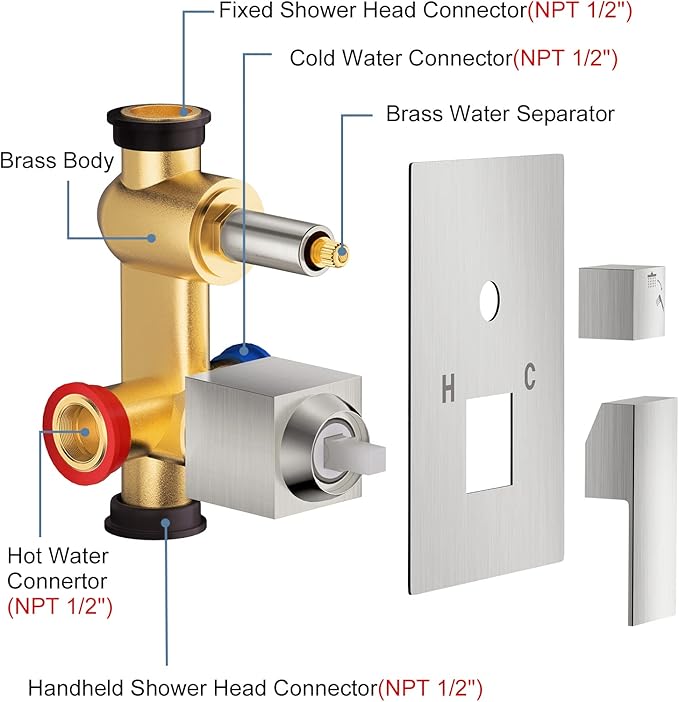 Fixed Shower Head Connector(NPT 1/2")

Cold Water Connector(NPT 1/2")

Brass Water Separator

Brass Body

H C

Hot Water Connertor (NPT 1/2")

Handheld Shower Head Connector(NPT 1/2")