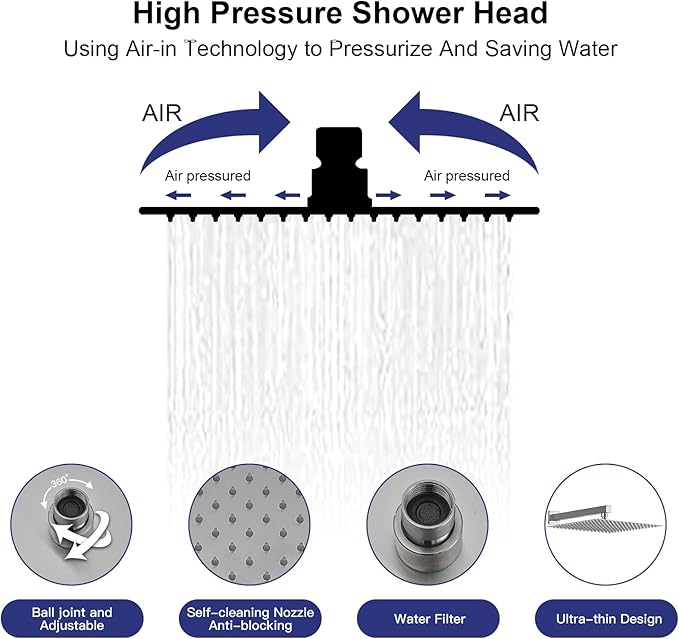 High Pressure Shower Head

Using Air-in Technology to Pressurize And Saving Water

AIR

AIR

Air pressured

Air pressured

360°

Ball joint and Adjustable

Self-cleaning Nozzle Anti-blocking

Water Filter

Ultra-thin Design