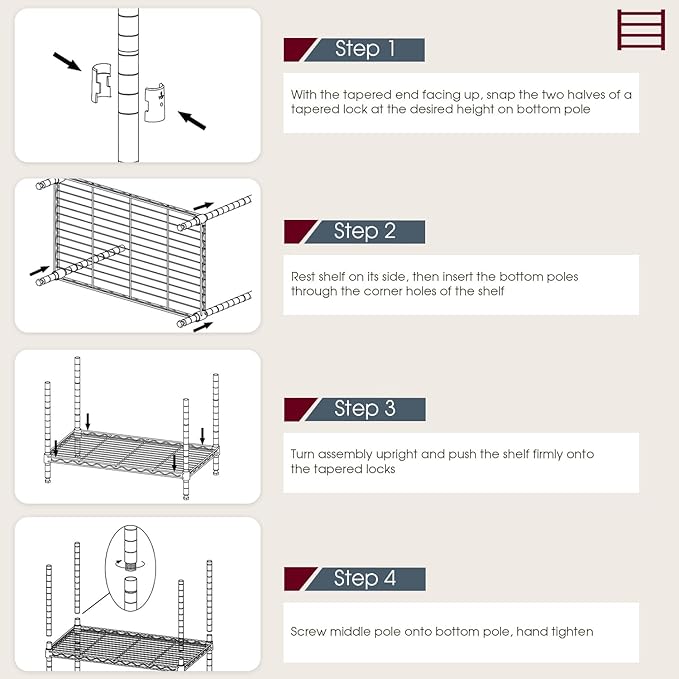 Step 1

With the tapered end facing up, snap the two halves of a tapered lock at the desired height on bottom pole

Step 2

Rest shelf on its side, then insert the bottom poles through the corner holes of the shelf

Step 3

Turn assembly upright and push the shelf firmly onto the tapered locks

Step 4

Screw middle pole onto bottom pole, hand tighten