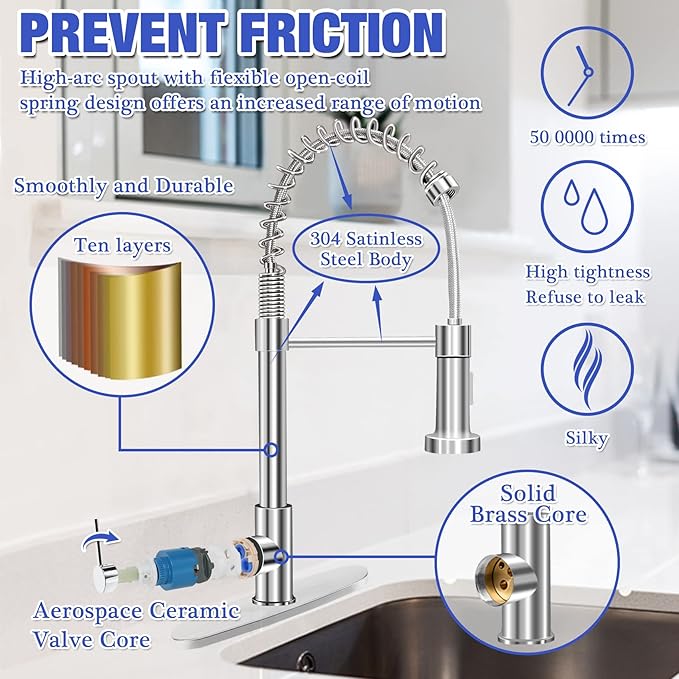 PREVENT FRICTION

High-arc spout with flexible open-coil spring design offers an increased range of motion

Smoothly and Durable

Ten layers

304 Satinless Steel Body

50 0000 times

High tightness Refuse to leak

Silky

Solid Brass Core

Aerospace Ceramic Valve Core