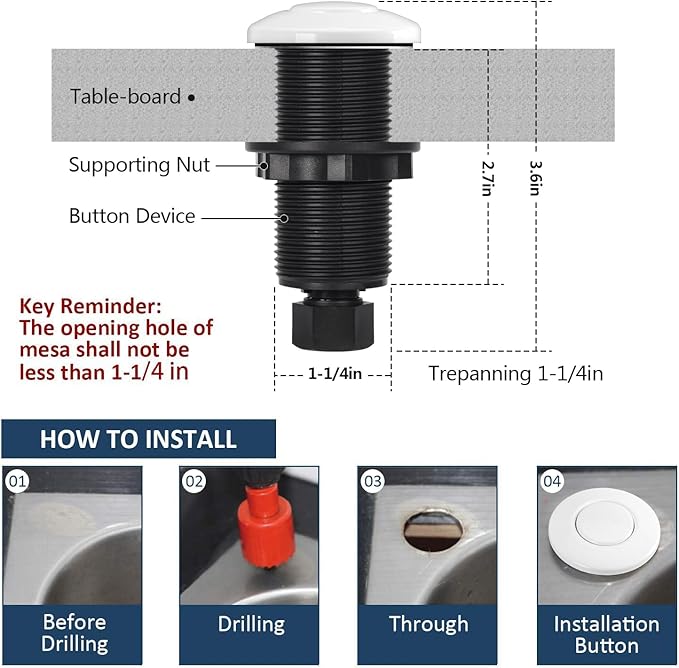 Table-board

Supporting Nut

Button Device

2.7in

3.6in

Key Reminder:
The opening hole of mesa shall not be less than 1-1/4 in

1-1/4in

Trepanning 1-1/4in

HOW TO INSTALL

01

Before Drilling

02

Drilling

03

Through

04

Installation Button