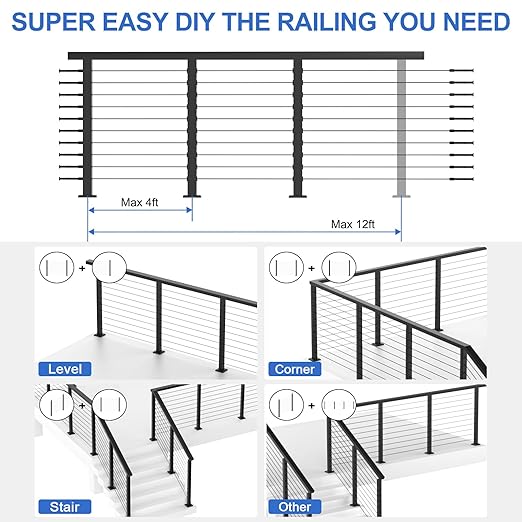 SUPER EASY DIY THE RAILING YOU NEED

Max 4ft

Max 12ft

+

Level

+

Corner

+

Stair

+

Other