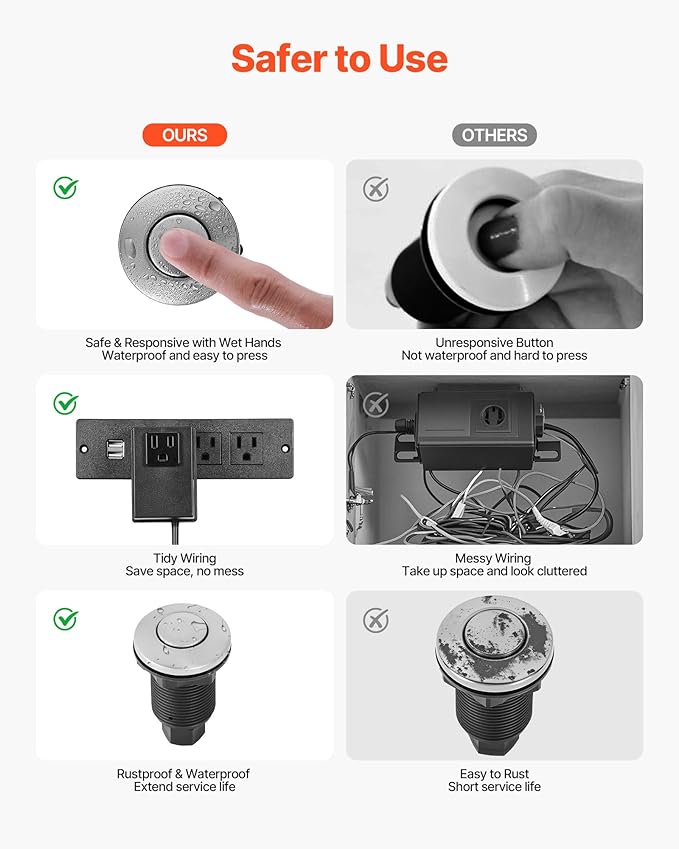 Safer to Use

OURS

Safe & Responsive with Wet Hands
Waterproof and easy to press

Tidy Wiring
Save space, no mess

Rustproof & Waterproof
Extend service life

OTHERS

Unresponsive Button
Not waterproof and hard to press

Messy Wiring
Take up space and look cluttered

Easy to Rust
Short service life