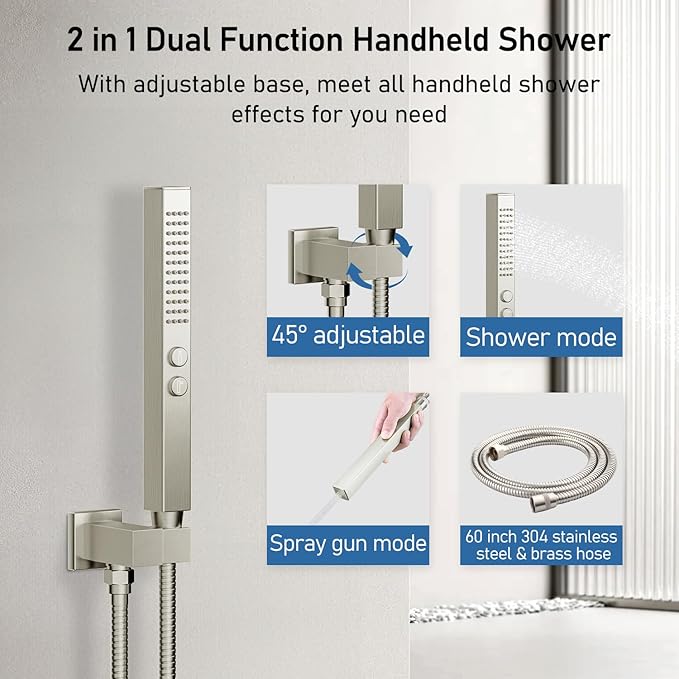 2 in 1 Dual Function Handheld Shower

With adjustable base, meet all handheld shower effects for you need

45° adjustable

Shower mode

Spray gun mode

60 inch 304 stainless steel & brass hose