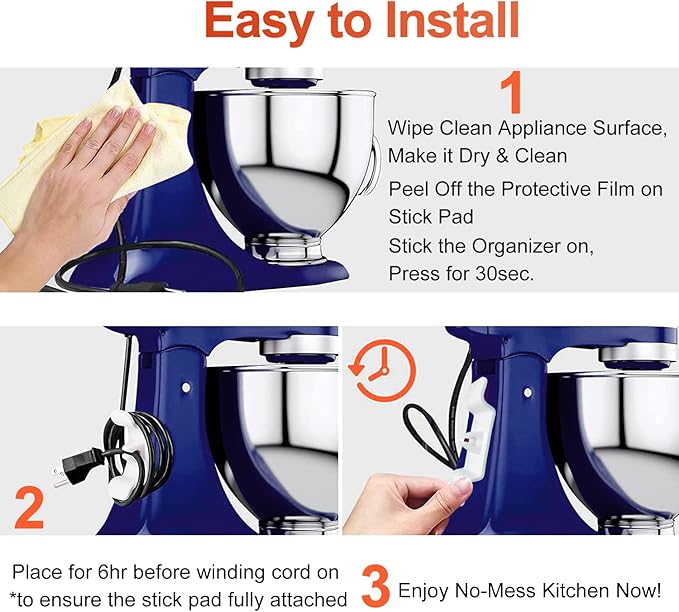 Easy to Install

1

Wipe Clean Appliance Surface, Make it Dry & Clean

Peel Off the Protective Film on Stick Pad

Stick the Organizer on, Press for 30sec.

2

Place for 6hr before winding cord on
*to ensure the stick pad fully attached

3 Enjoy No-Mess Kitchen Now!