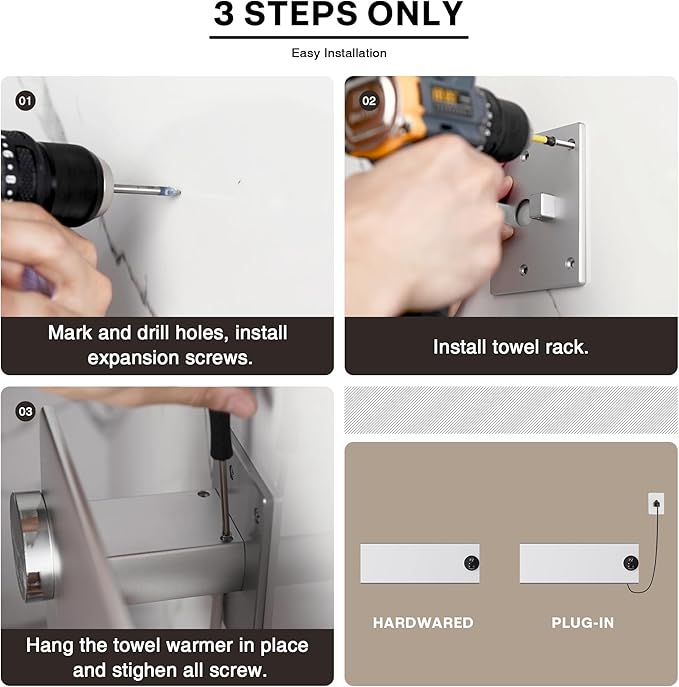 3 STEPS ONLY

Easy Installation

01

Mark and drill holes, install expansion screws.

02

Install towel rack.

03

Hang the towel warmer in place and stighen all screw.

HARDWARED

PLUG-IN