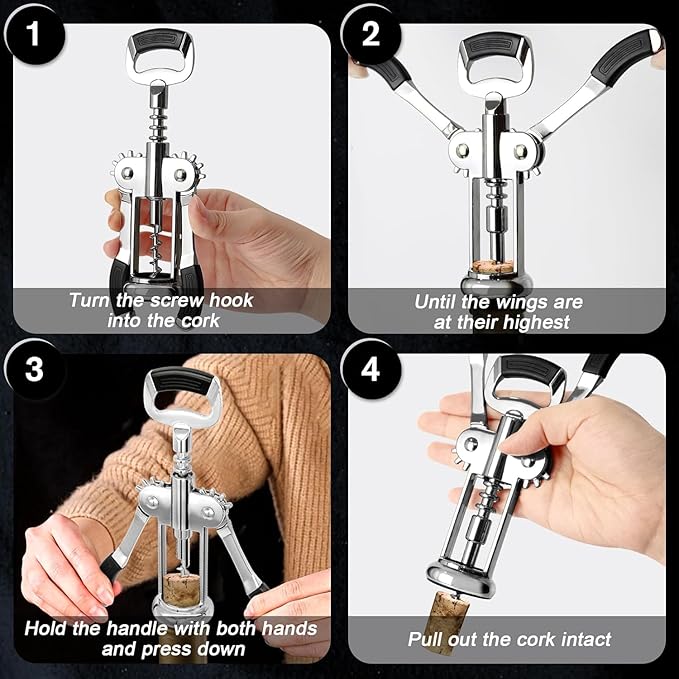 1

Turn the screw hook into the cork

2

Until the wings are at their highest

3

Hold the handle with both hands and press down

4

Pull out the cork intact