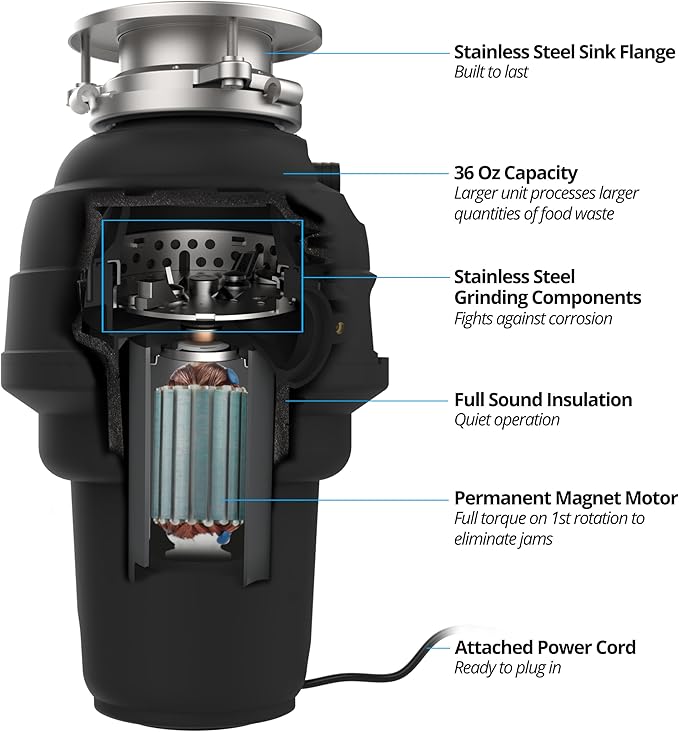 Stainless Steel Sink Flange
Built to last

36 Oz Capacity
Larger unit processes larger quantities of food waste

Stainless Steel Grinding Components
Fights against corrosion

Full Sound Insulation
Quiet operation

Permanent Magnet Motor
Full torque on 1st rotation to eliminate jams

Attached Power Cord
Ready to plug in