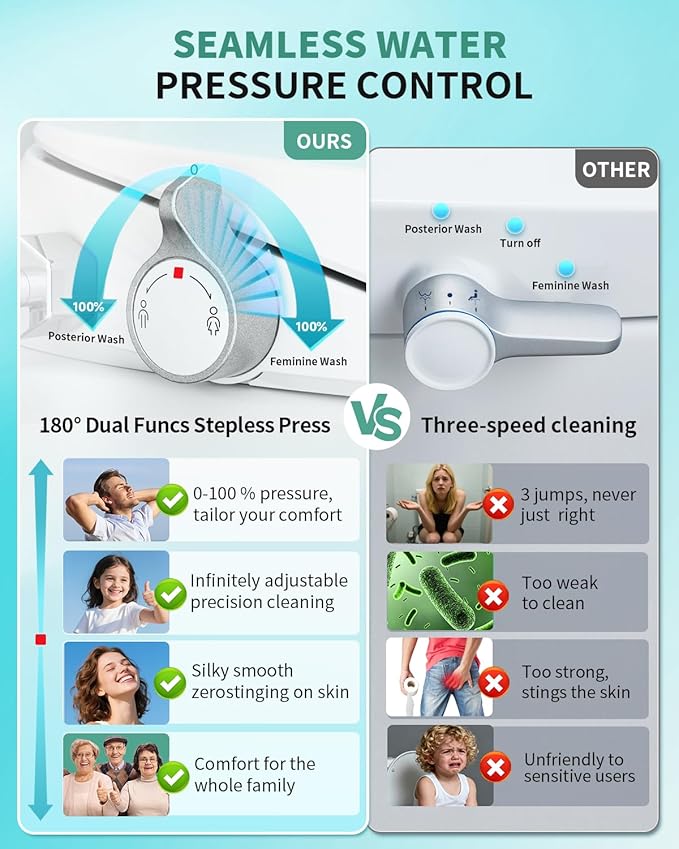 SEAMLESS WATER
PRESSURE CONTROL

OURS

0

100%

Posterior Wash

100%

Feminine Wash

180° Dual Funcs Stepless Press

0-100 % pressure, tailor your comfort

Infinitely adjustable precision cleaning

Silky smooth zerostinging on skin

Comfort for the whole family

VS

OTHER

Posterior Wash

Turn off

Feminine Wash

Three-speed cleaning

3 jumps, never just right

Too weak to clean

Too strong, stings the skin

Unfriendly to sensitive users