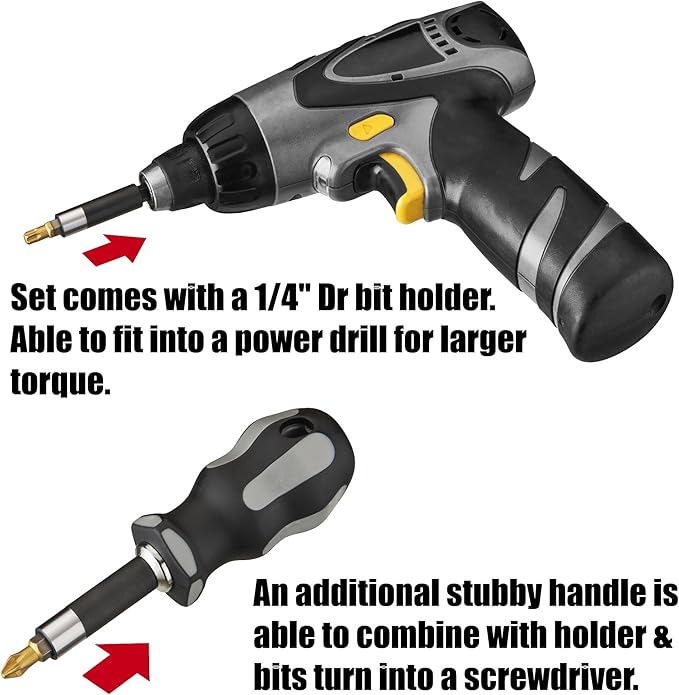 Set comes with a 1/4" Dr bit holder. Able to fit into a power drill for larger torque.

An additional stubby handle is able to combine with holder & bits turn into a screwdriver.